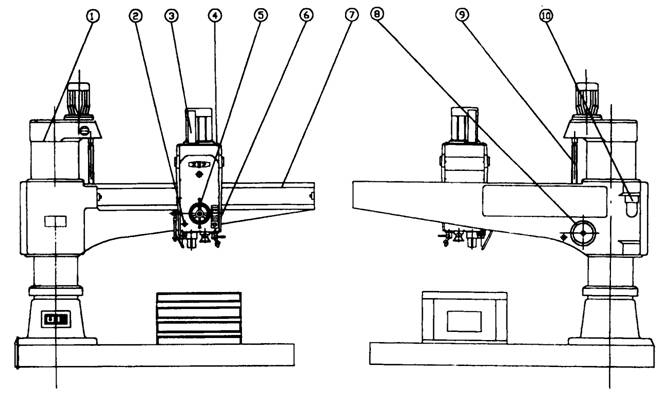 ①
②
③
④
⑤
⑥
⑦
⑧
⑨
⑩